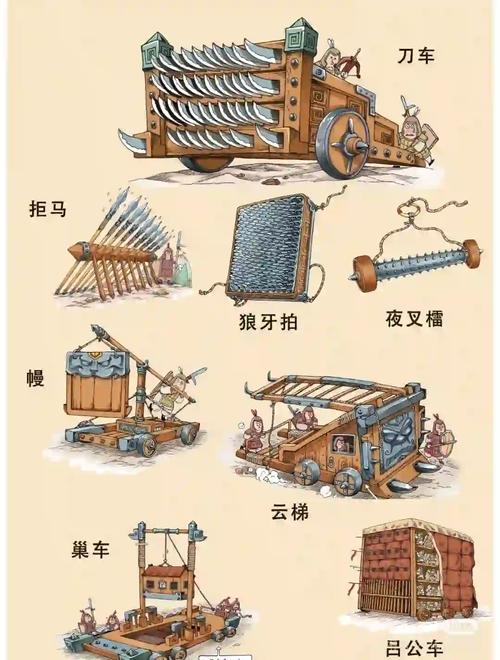 刀车

拒马

狼牙拍

夜叉檑

幔

云梯

巢车

吕公车