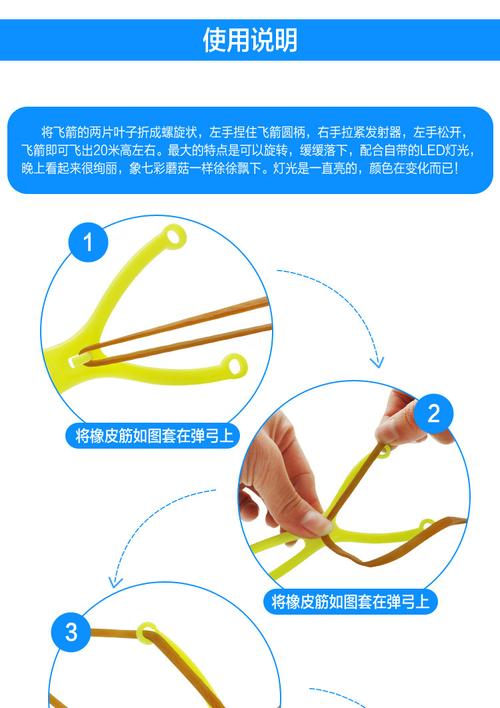 使用说明

将飞箭的两片叶子折成螺旋状，左手捏住飞箭圆柄，右手拉紧发射器，左手松开，飞箭即可飞出20米高左右。最大的特点是可以旋转，缓缓落下，配合自带的LED灯光，晚上看起来很绚丽，象七彩蘑菇一样徐徐飘下。灯光是一直亮的，颜色在变化而已！

1

将橡皮筋如图套在弹弓上

2

将橡皮筋如图套在弹弓上

3