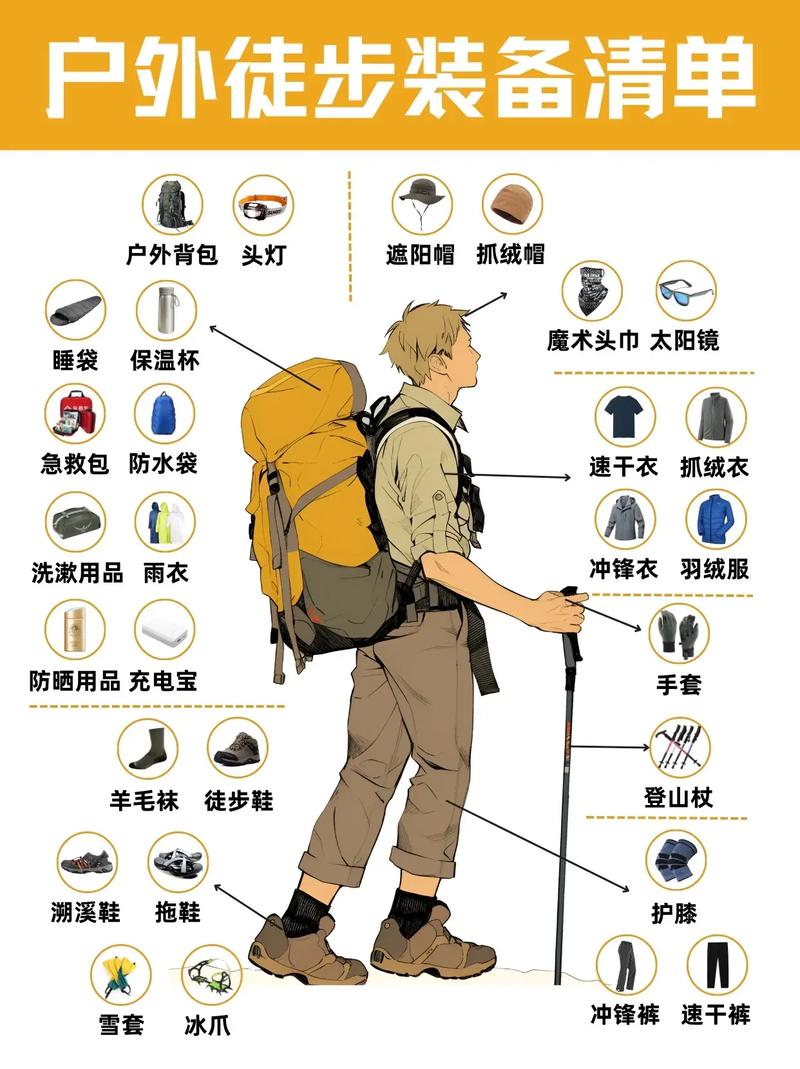 户外徒步装备清单

户外背包 头灯

睡袋 保温杯

急救包 防水袋

洗漱用品 雨衣

防晒用品 充电宝

羊毛袜 徒步鞋

溯溪鞋 拖鞋

雪套 冰爪

遮阳帽 抓绒帽

魔术头巾 太阳镜

速干衣 抓绒衣

冲锋衣 羽绒服

手套

登山杖

护膝

冲锋裤 速干裤