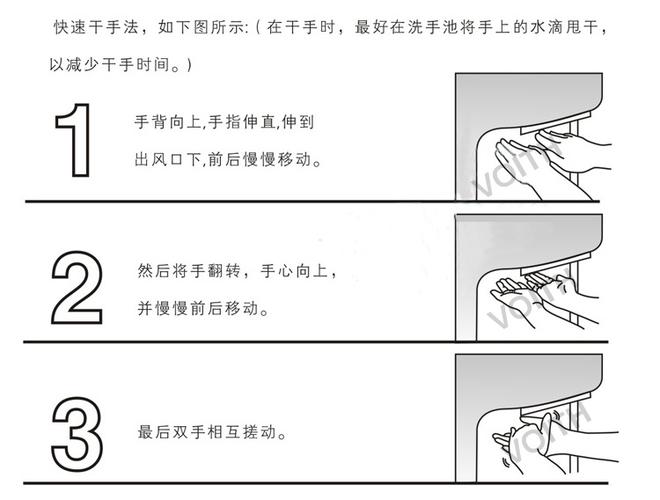 快速干手法，如下图所示:（在干手时，最好在洗手池将手上的水滴甩干，以减少干手时间。）

1

手背向上,手指伸直,伸到出风口下,前后慢慢移动。

VOITH

2

然后将手翻转，手心向上，并慢慢前后移动。

VOITH

3

最后双手相互搓动。

VOITH