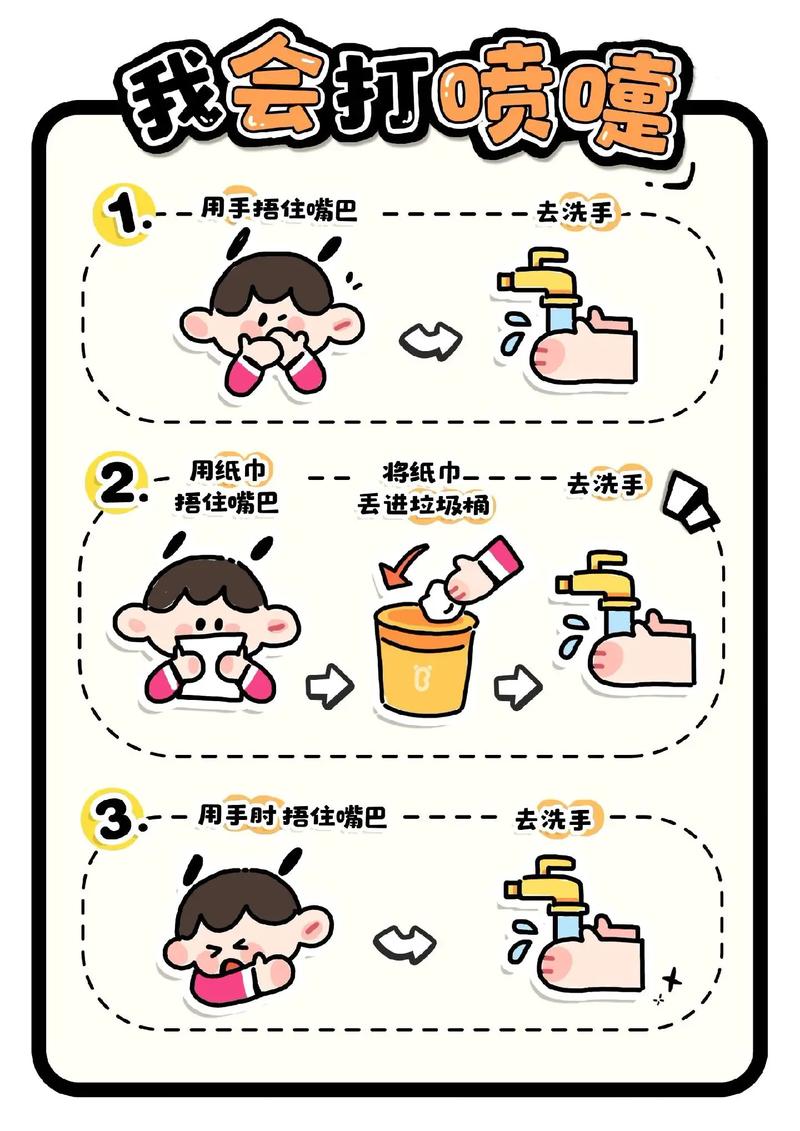 我会打喷嚏

1. 用手捂住嘴巴

去洗手

2. 用纸巾捂住嘴巴

将纸巾丢进垃圾桶

去洗手

3. 用手肘捂住嘴巴

去洗手